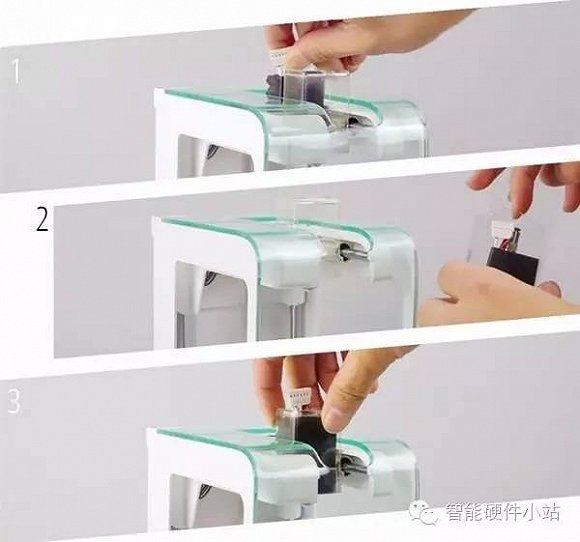 1

2

3

智能硬件小站