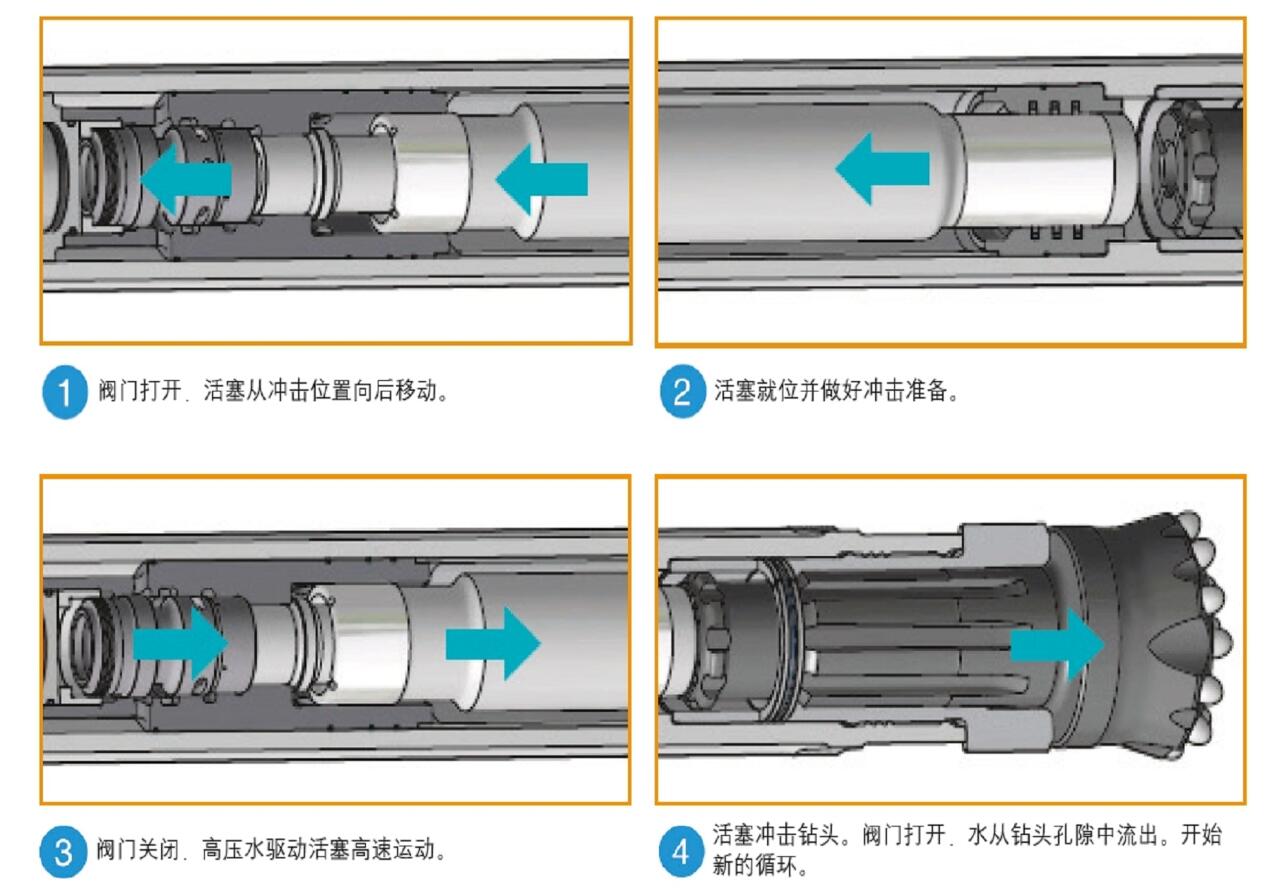 1 阀门打开．活塞从冲击位置向后移动。

2 活塞就位并做好冲击准备。

3 阀门关闭．高压水驱动活塞高速运动。

4 活塞冲击钻头。阀门打开．水从钻头孔隙中流出。开始新的循环。