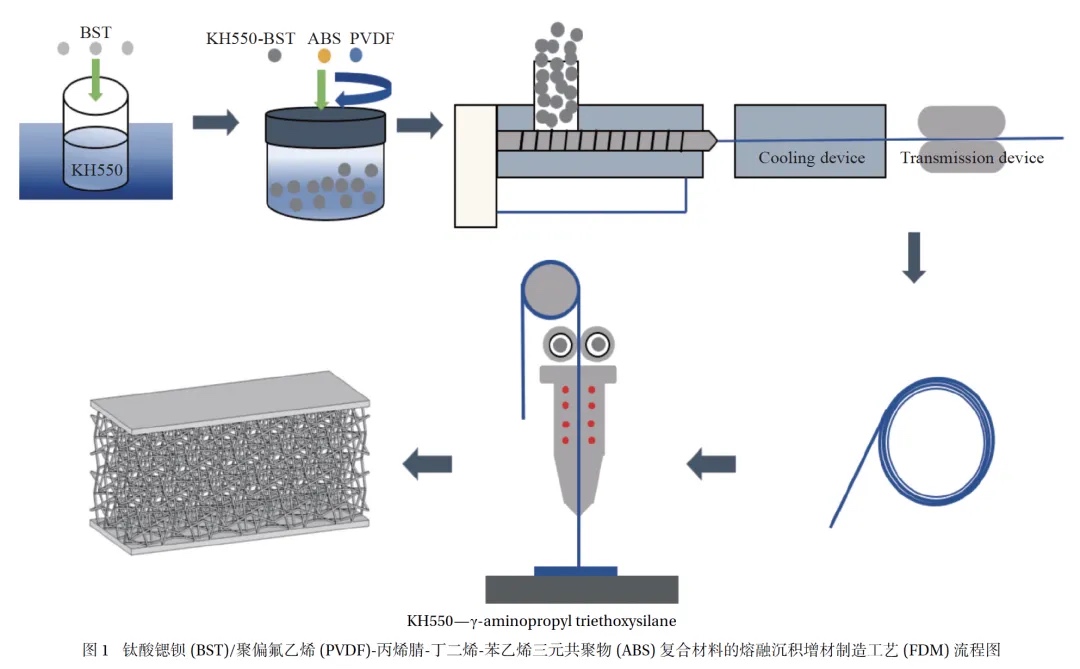 BST

KH550

KH550-BST ABS PVDF

Cooling device

Transmission device

KH550—γ-aminopropyl triethoxysilane

图 1 钛酸锶钡 (BST)/聚偏氟乙烯 (PVDF)-丙烯腈-丁二烯-苯乙烯三元共聚物 (ABS) 复合材料的熔融沉积增材制造工艺 (FDM) 流程图