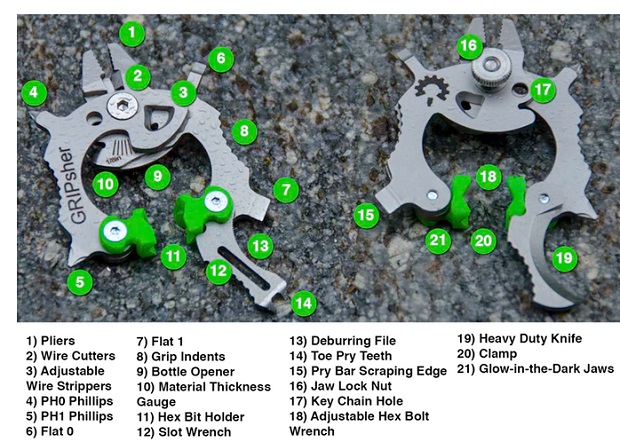 1
2
3
4
5
6
7
8
9
10
11
12
13
14
GRIPsher
16
17
18
15
21
20
19

1) Pliers
2) Wire Cutters
3) Adjustable Wire Strippers
4) PH0 Phillips
5) PH1 Phillips
6) Flat 0

7) Flat 1
8) Grip Indents
9) Bottle Opener
10) Material Thickness Gauge
11) Hex Bit Holder
12) Slot Wrench

13) Deburring File
14) Toe Pry Teeth
15) Pry Bar Scraping Edge
16) Jaw Lock Nut
17) Key Chain Hole
18) Adjustable Hex Bolt Wrench

19) Heavy Duty Knife
20) Clamp
21) Glow-in-the-Dark Jaws