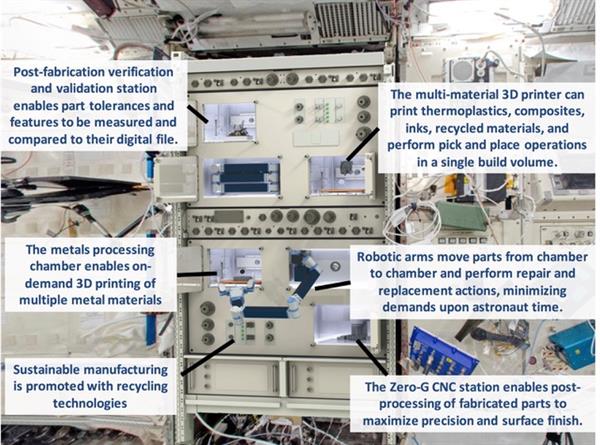 Post-fabrication verification and validation station enables part tolerances and features to be measured and compared to their digital file.

The multi-material 3D printer can print thermoplastics, composites, inks, recycled materials, and perform pick and place operations in a single build volume.

The metals processing chamber enables on-demand 3D printing of multiple metal materials

Robotic arms move parts from chamber to chamber and perform repair and replacement actions, minimizing demands upon astronaut time.

Sustainable manufacturing is promoted with recycling technologies

The Zero-G CNC station enables post-processing of fabricated parts to maximize precision and surface finish.