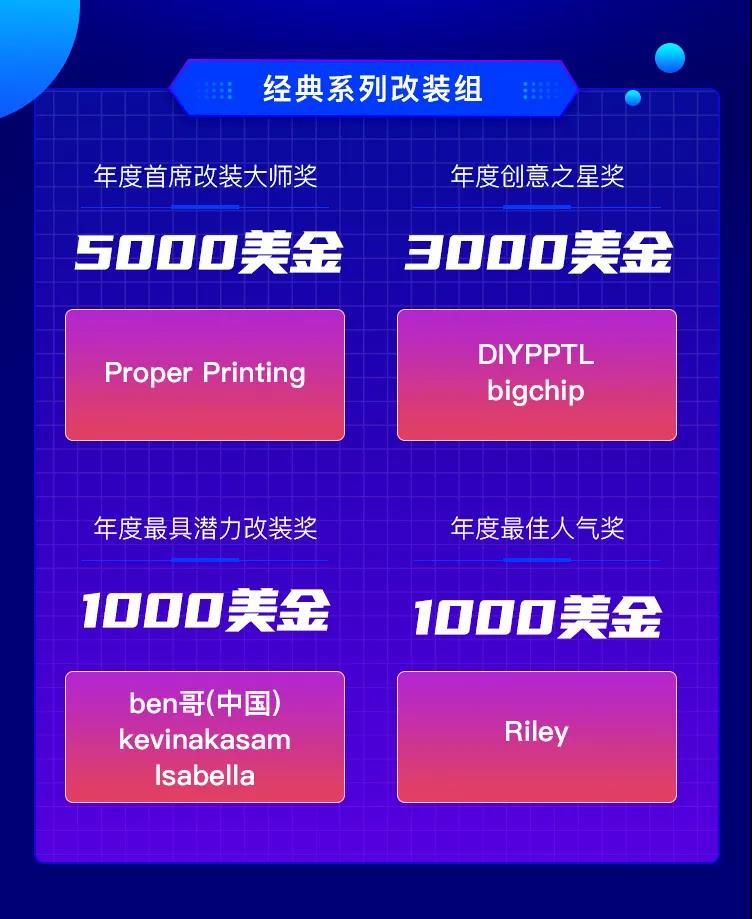 经典系列改装组

年度首席改装大师奖

5000美金

Proper Printing

年度创意之星奖

3000美金

DIYPPTL
bigchip

年度最具潜力改装奖

1000美金

ben哥(中国)
kevinakasam
Isabella

年度最佳人气奖

1000美金

Riley