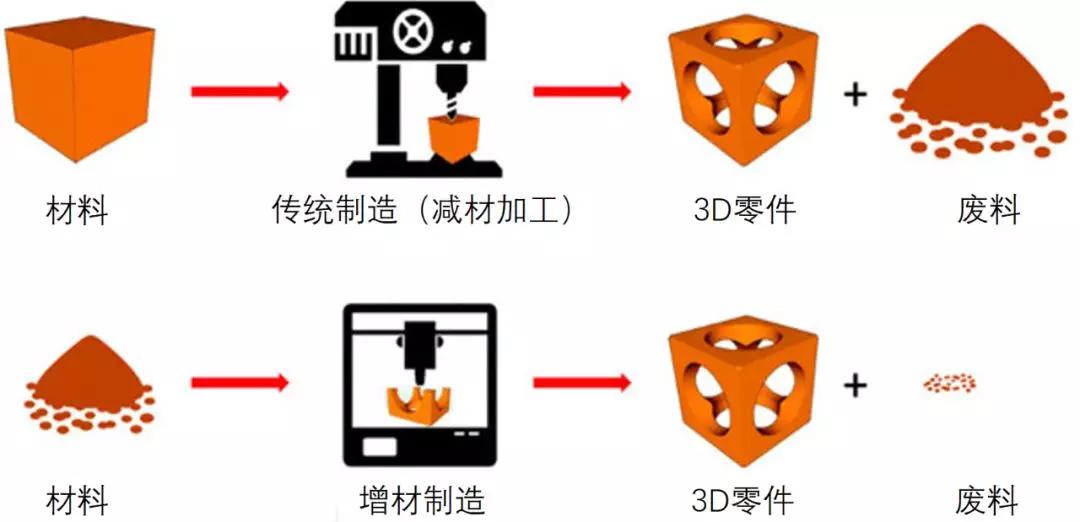 材料

传统制造（减材加工）

3D零件

+

废料

材料

增材制造

3D零件

+

废料