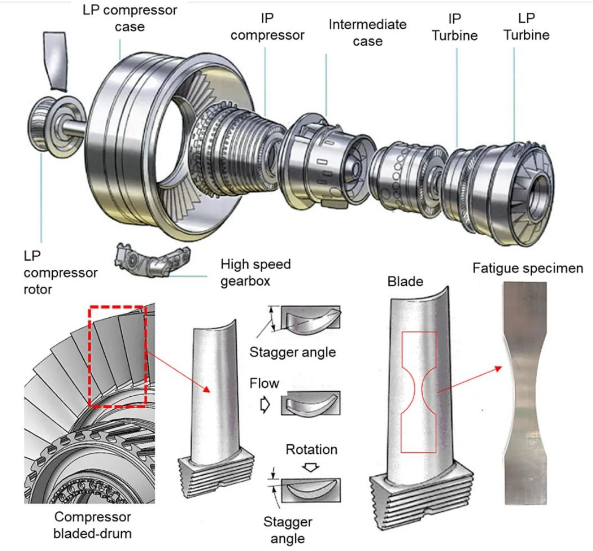 LP compressor case

IP compressor

Intermediate case

IP Turbine

LP Turbine

LP compressor rotor

High speed gearbox

Blade

Fatigue specimen

Stagger angle

Flow

Rotation

Stagger angle

Compressor bladed-drum